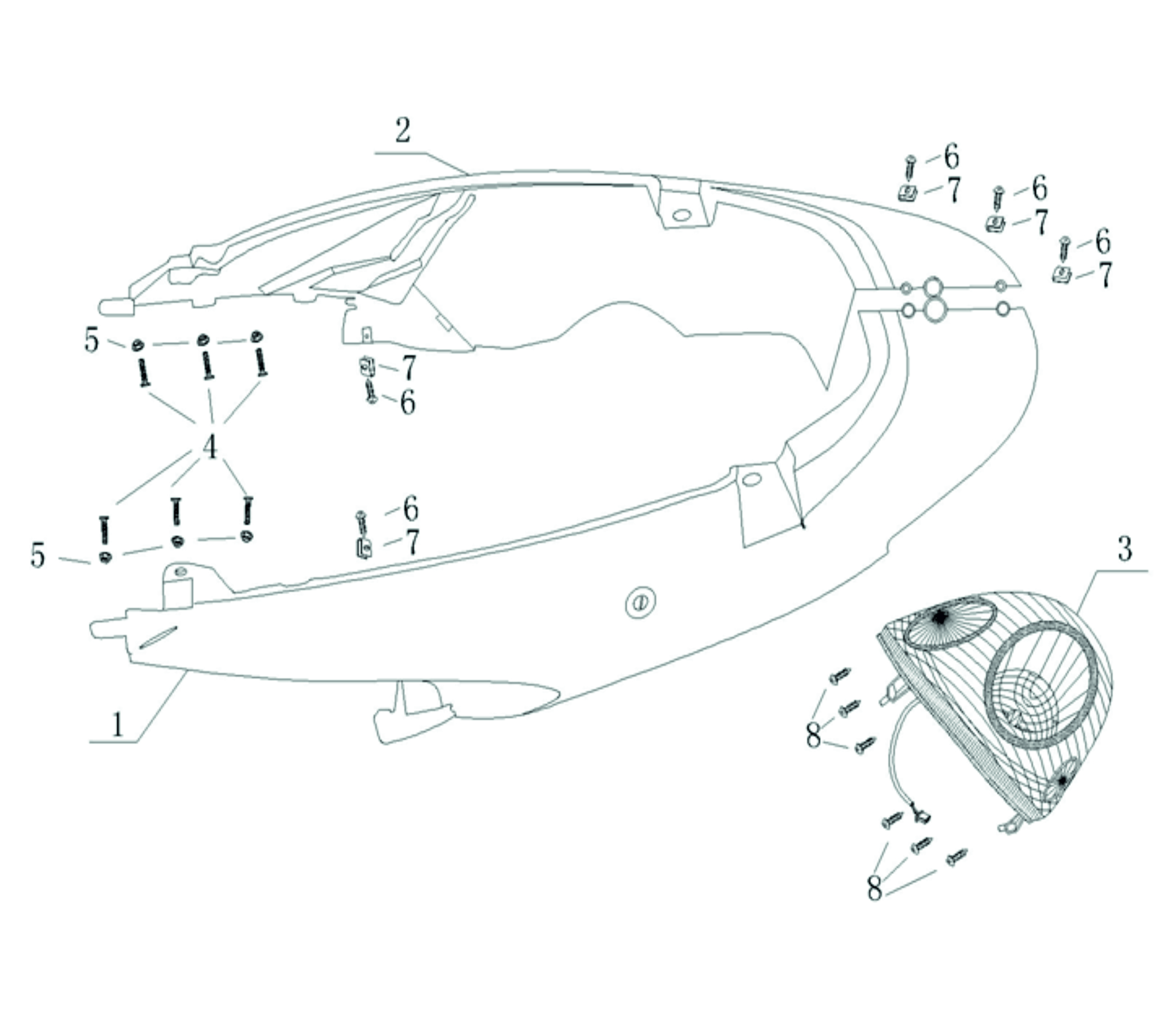 2
6
7
6
7
6
7
5
7
6
4
6
7
5
3
1
8
8